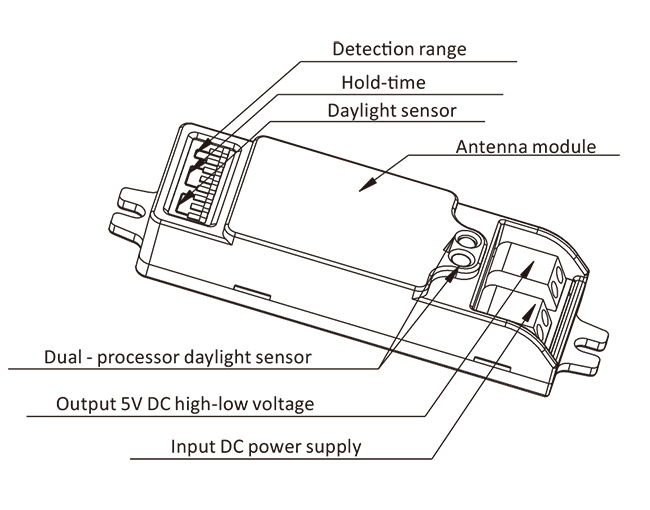 Detection range
Hold-time
Daylight sensor
Antenna module
Dual - processor daylight sensor
Output 5V DC high-low voltage
Input DC power supply