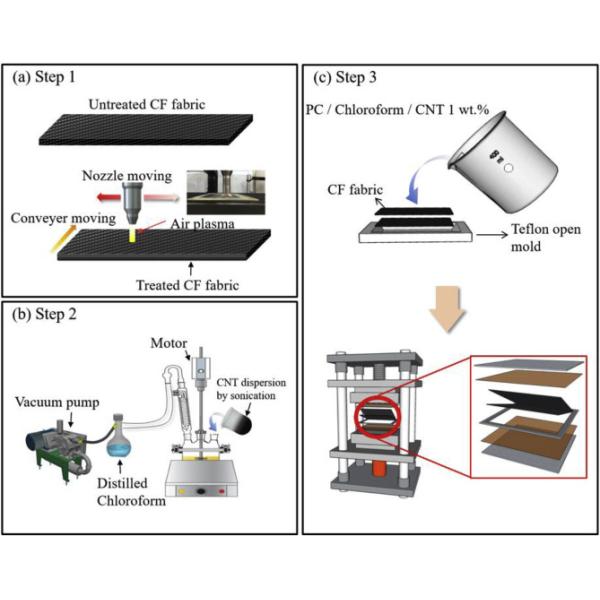 (a) Step 1

Untreated CF fabric

Nozzle moving

Conveyer moving

Air plasma

Treated CF fabric

(b) Step 2

Motor

CNT dispersion by sonication

Vacuum pump

Distilled Chloroform

(c) Step 3

PC / Chloroform / CNT 1 wt.%

CF fabric

Teflon open mold