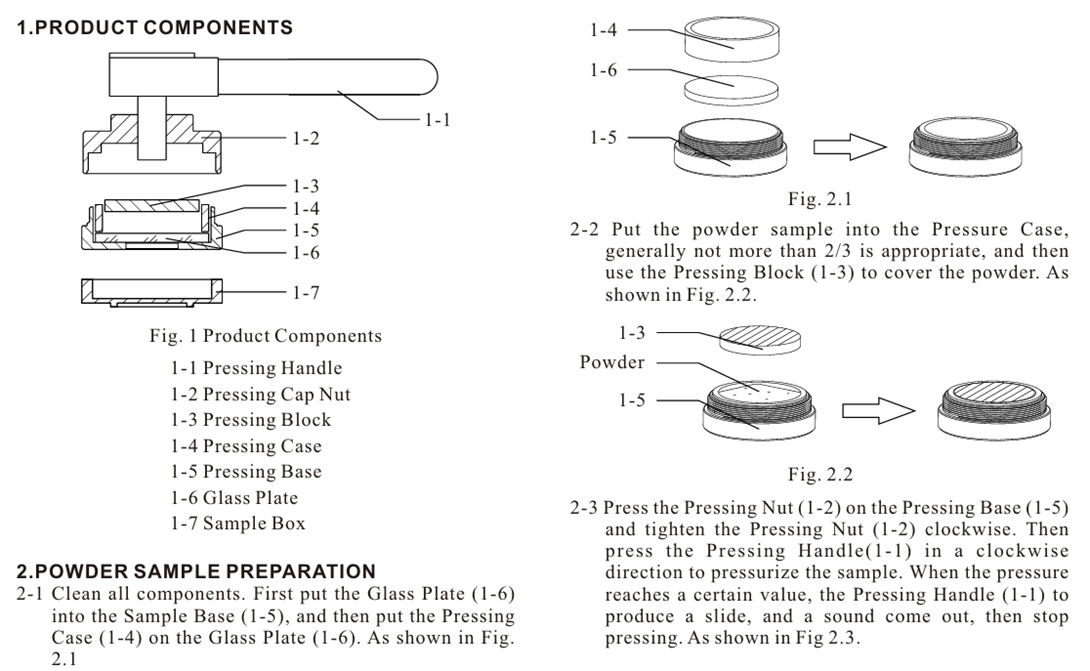 1.PRODUCT COMPONENTS

1-1
1-2
1-3
1-4
1-5
1-6
1-7

Fig. 1 Product Components

1-1 Pressing Handle
1-2 Pressing Cap Nut
1-3 Pressing Block
1-4 Pressing Case
1-5 Pressing Base
1-6 Glass Plate
1-7 Sample Box

2.POWDER SAMPLE PREPARATION
2-1 Clean all components. First put the Glass Plate (1-6) into the Sample Base (1-5), and then put the Pressing Case (1-4) on the Glass Plate (1-6). As shown in Fig. 2.1

1-4
1-6
1-5

Fig. 2.1

2-2 Put the powder sample into the Pressure Case, generally not more than 2/3 is appropriate, and then use the Pressing Block (1-3) to cover the powder. As shown in Fig. 2.2.

1-3
Powder
1-5

Fig. 2.2

2-3 Press the Pressing Nut (1-2) on the Pressing Base (1-5) and tighten the Pressing Nut (1-2) clockwise. Then press the Pressing Handle(1-1) in a clockwise direction to pressurize the sample. When the pressure reaches a certain value, the Pressing Handle (1-1) to produce a slide, and a sound come out, then stop pressing. As shown in Fig 2.3.