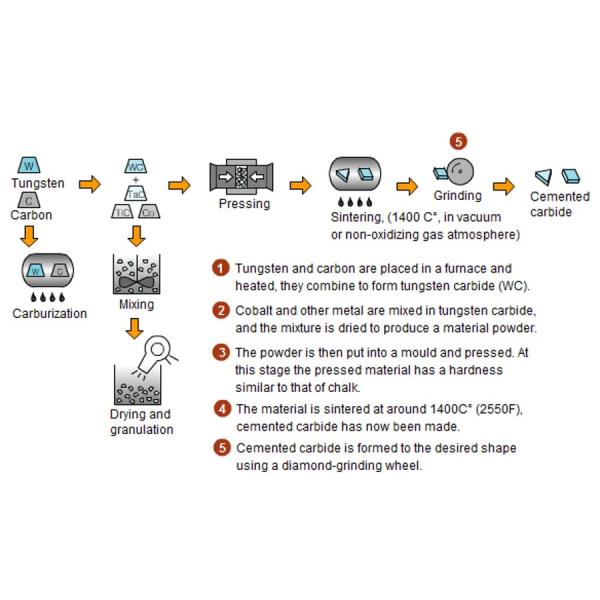 W
Tungsten
C
Carbon

W C
Carburization

WC
+
TaC
TiC Co

Mixing

Drying and granulation

Pressing

Sintering, (1400 C°, in vacuum or non-oxidizing gas atmosphere)

5
Grinding

Cemented carbide

1 Tungsten and carbon are placed in a furnace and heated, they combine to form tungsten carbide (WC).

2 Cobalt and other metal are mixed in tungsten carbide, and the mixture is dried to produce a material powder.

3 The powder is then put into a mould and pressed. At this stage the pressed material has a hardness similar to that of chalk.

4 The material is sintered at around 1400C° (2550F), cemented carbide has now been made.

5 Cemented carbide is formed to the desired shape using a diamond-grinding wheel.