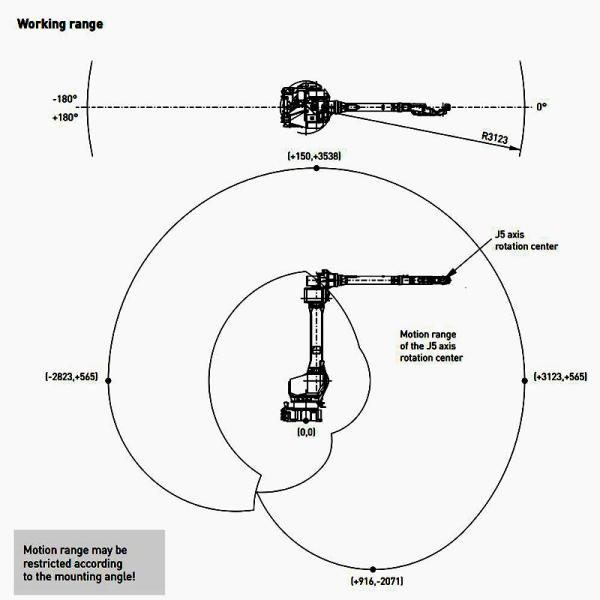 Working range

-180°
+180°

0°

R3123

(+150,+3538)

J5 axis
rotation center

Motion range
of the J5 axis
rotation center

(-2823,+565)

(+3123,+565)

(0,0)

(+916,-2071)

Motion range may be restricted according to the mounting angle!