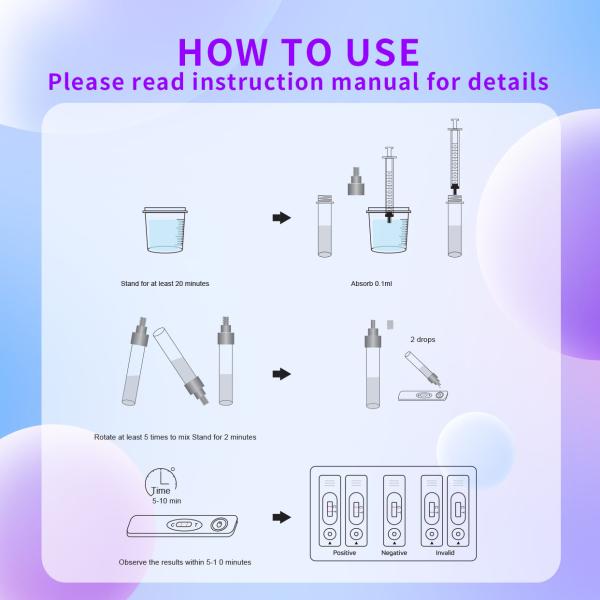 HOW TO USE
Please read instruction manual for details

Stand for at least 20 minutes

Absorb 0.1ml

Rotate at least 5 times to mix Stand for 2 minutes

2 drops

Time
5-10 min

Observe the results within 5-1 0 minutes

Positive
Negative
Invalid