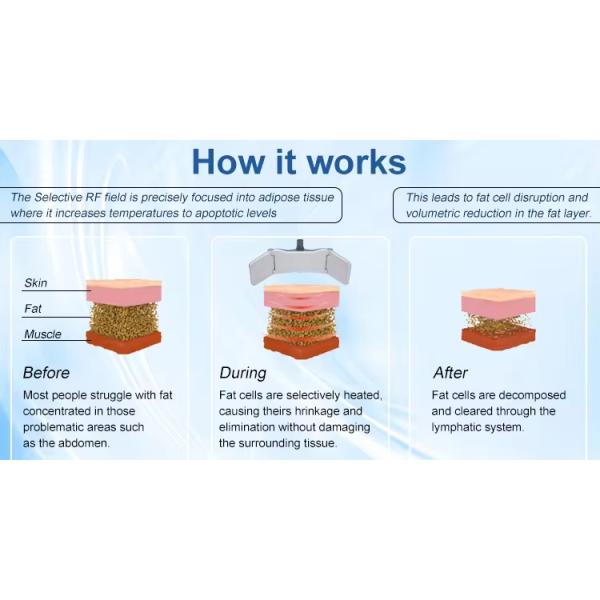 How it works

The Selective RF field is precisely focused into adipose tissue where it increases temperatures to apoptotic levels

This leads to fat cell disruption and volumetric reduction in the fat layer.

Skin

Fat

Muscle

Before

Most people struggle with fat concentrated in those problematic areas such as the abdomen.

During

Fat cells are selectively heated, causing theirs hrinkage and elimination without damaging the surrounding tissue.

After

Fat cells are decomposed and cleared through the lymphatic system.