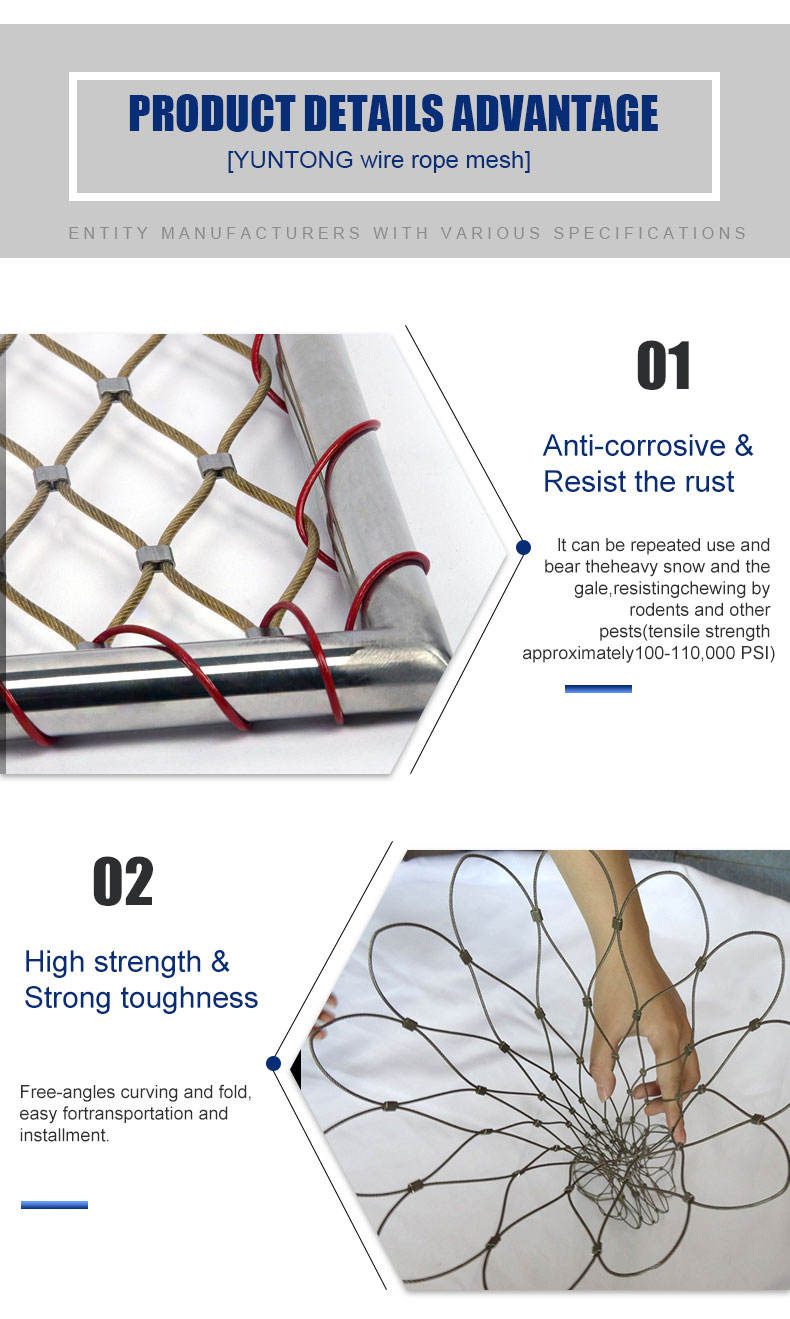 PRODUCT DETAILS ADVANTAGE
[YUNTONG wire rope mesh]

ENTITY MANUFACTURERS WITH VARIOUS SPECIFICATIONS

01

Anti-corrosive & Resist the rust

It can be repeated use and bear theheavy snow and the gale,resistingchewing by rodents and other pests(tensile strength approximately100-110,000 PSI)

02

High strength & Strong toughness

Free-angles curving and fold, easy fortransportation and installment.