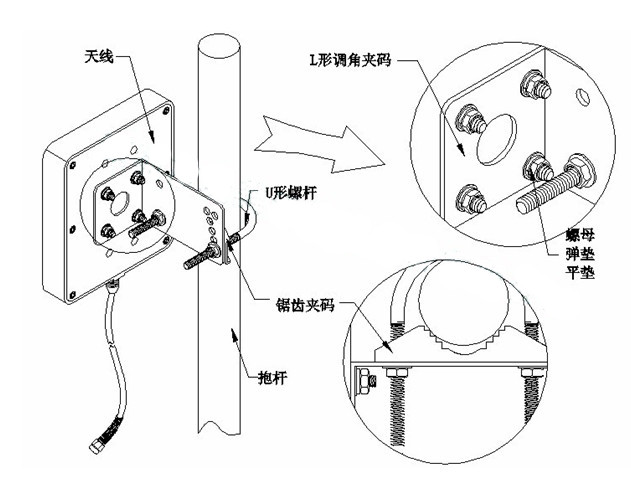 天线

L形调角夹码

U形螺杆

螺母
弹垫
平垫

锯齿夹码

抱杆