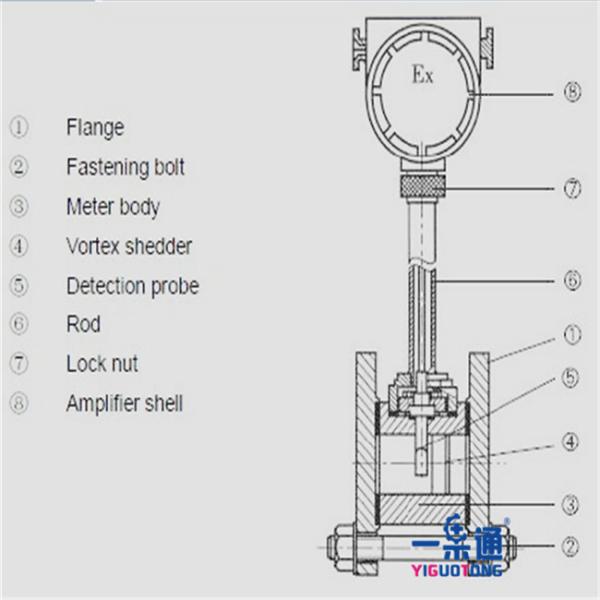 ① Flange
② Fastening bolt
③ Meter body
④ Vortex shedder
⑤ Detection probe
⑥ Rod
⑦ Lock nut
⑧ Amplifier shell

Ex

⑧

⑦

⑥

①

⑤

④

③

②

一果通
YIGUOTONG