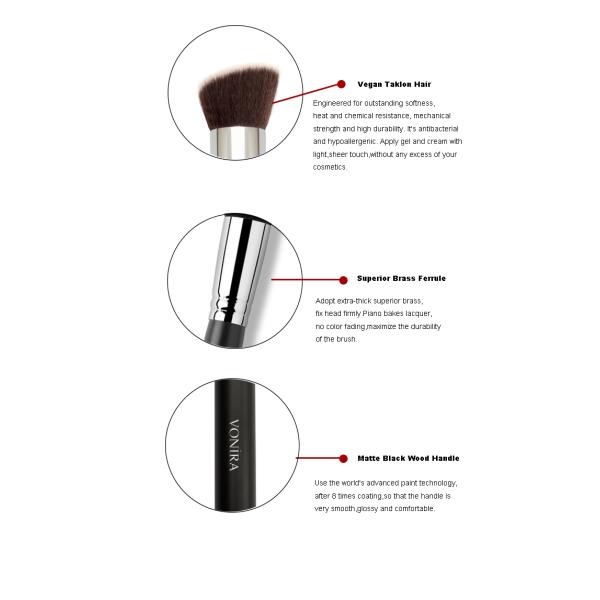 Vegan Taklon Hair

Engineered for outstanding softness, heat and chemical resistance, mechanical strength and high durability. It's antibacterial and hypoallergenic. Apply gel and cream with light,sheer touch,without any excess of your cosmetics.

Superior Brass Ferrule

Adopt extra-thick superior brass, fix head firmly Piano bakes lacquer, no color fading,maximize the durability of the brush.

VONIRA

Matte Black Wood Handle

Use the world's advanced paint technology, after 8 times coating,so that the handle is very smooth,glossy and comfortable.