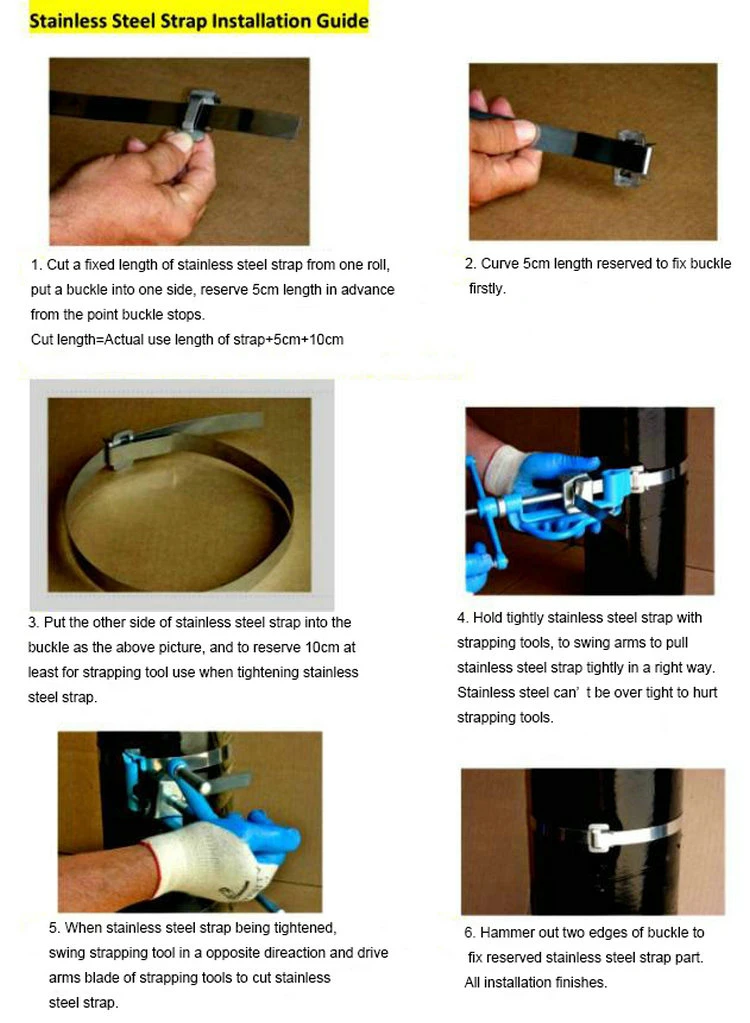 Stainless Steel Strap Installation Guide

1. Cut a fixed length of stainless steel strap from one roll, put a buckle into one side, reserve 5cm length in advance from the point buckle stops.
Cut length=Actual use length of strap+5cm+10cm

2. Curve 5cm length reserved to fix buckle firstly.

3. Put the other side of stainless steel strap into the buckle as the above picture, and to reserve 10cm at least for strapping tool use when tightening stainless steel strap.

4. Hold tightly stainless steel strap with strapping tools, to swing arms to pull stainless steel strap tightly in a right way. Stainless steel can' t be over tight to hurt strapping tools.

5. When stainless steel strap being tightened, swing strapping tool in a opposite direaction and drive arms blade of strapping tools to cut stainless steel strap.

6. Hammer out two edges of buckle to fix reserved stainless steel strap part. All installation finishes.