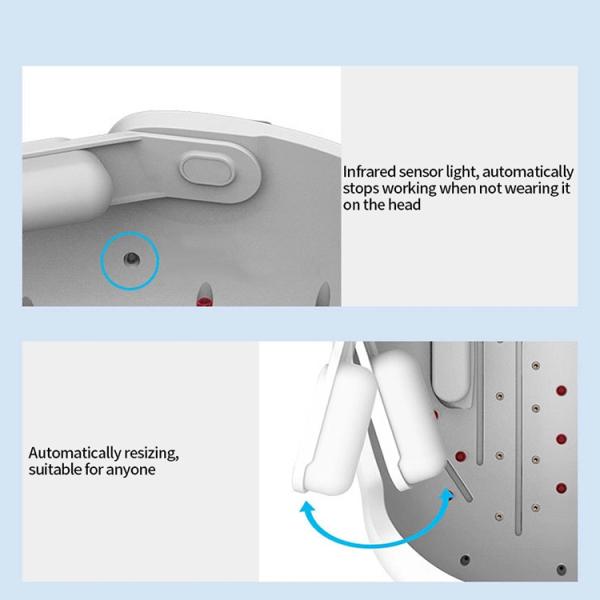 Infrared sensor light, automatically stops working when not wearing it on the head

Automatically resizing, suitable for anyone