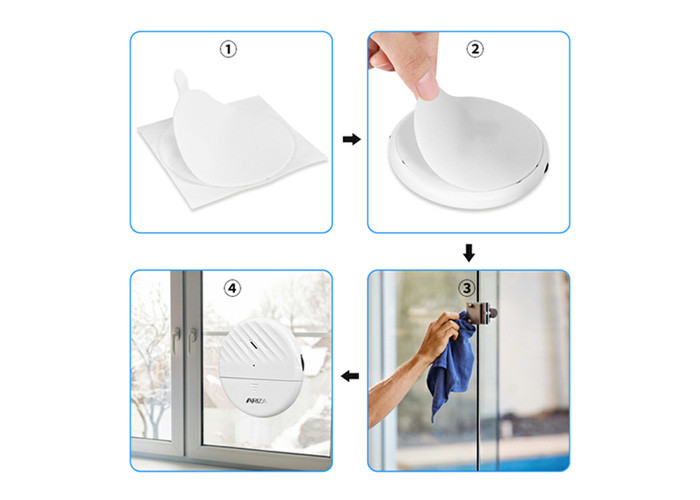 ①

②

③

④

ARIZA