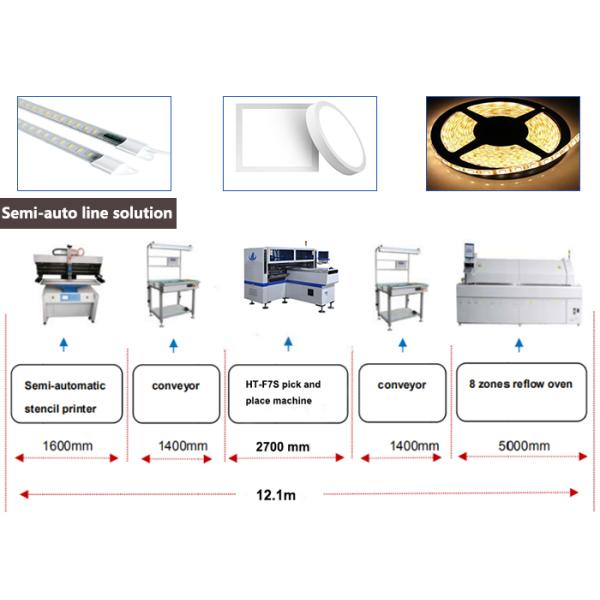 Semi-auto line solution

Semi-automatic stencil printer

conveyor

HT-F7S pick and place machine

conveyor

8 zones reflow oven

1600mm

1400mm

2700 mm

1400mm

5000mm

12.1m