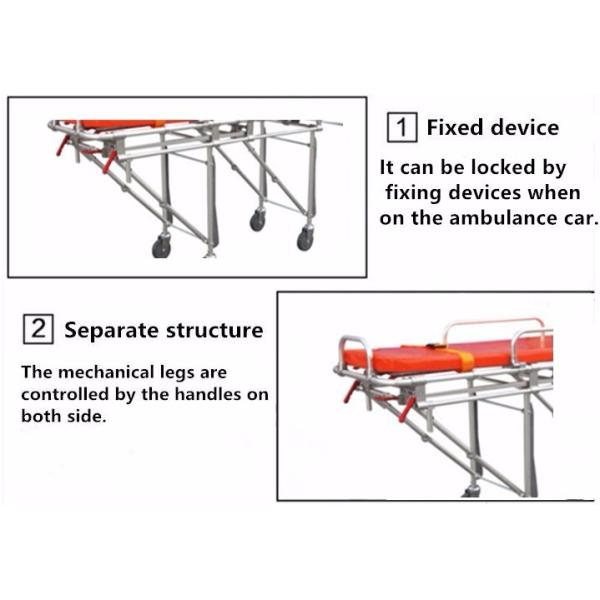 1 Fixed device

It can be locked by fixing devices when on the ambulance car.

2 Separate structure

The mechanical legs are controlled by the handles on both side.