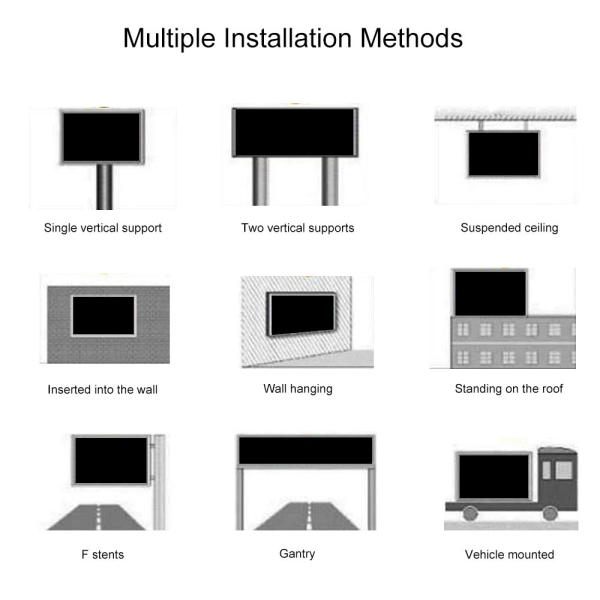 Multiple Installation Methods

Single vertical support

Two vertical supports

Suspended ceiling

Inserted into the wall

Wall hanging

Standing on the roof

F stents

Gantry

Vehicle mounted