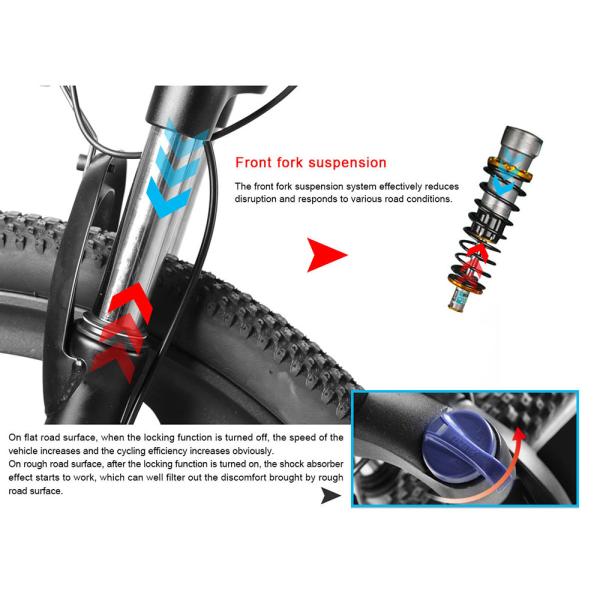 Front fork suspension

The front fork suspension system effectively reduces disruption and responds to various road conditions.

On flat road surface, when the locking function is turned off, the speed of the vehicle increases and the cycling efficiency increases obviously.
On rough road surface, after the locking function is turned on, the shock absorber effect starts to work, which can well filter out the discomfort brought by rough road surface.