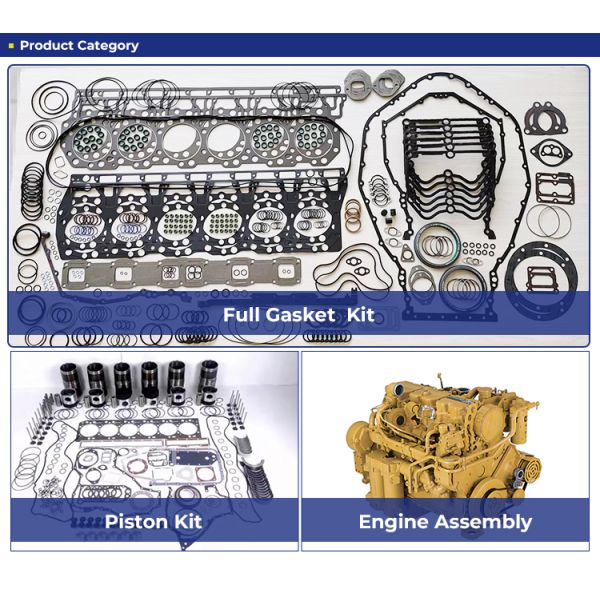 Product Category

Full Gasket Kit

Piston Kit

Engine Assembly