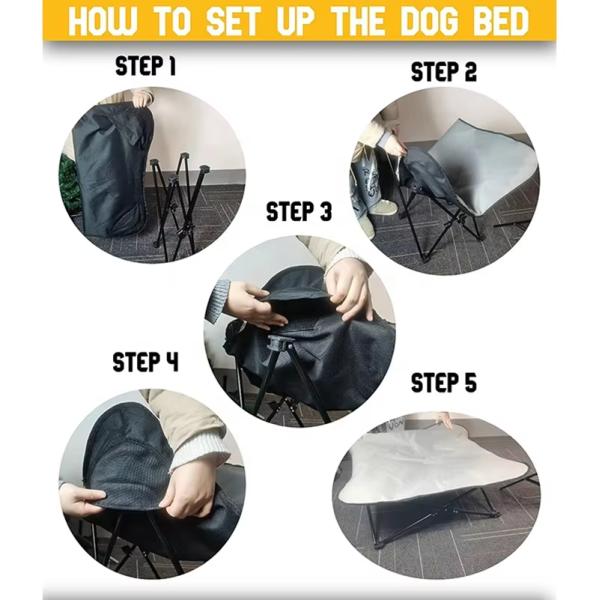 HOW TO SET UP THE DOG BED

STEP 1

STEP 2

STEP 3

STEP 4

STEP 5