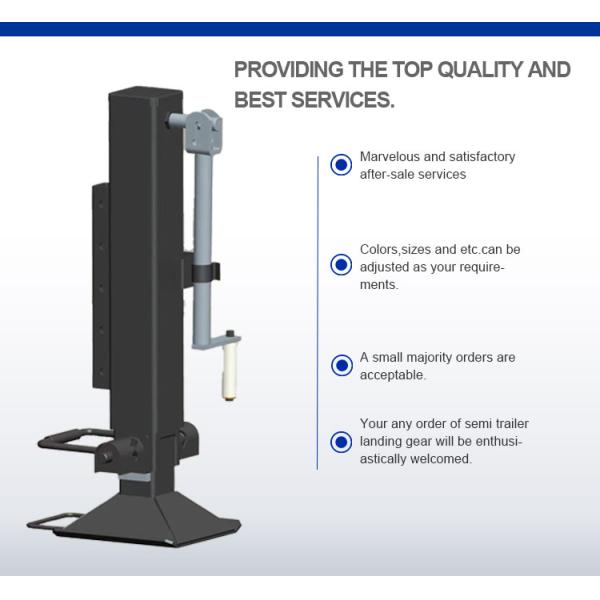 PROVIDING THE TOP QUALITY AND BEST SERVICES.

Marvelous and satisfactory after-sale services

Colors,sizes and etc.can be adjusted as your requirements.

A small majority orders are acceptable.

Your any order of semi trailer landing gear will be enthusiastically welcomed.