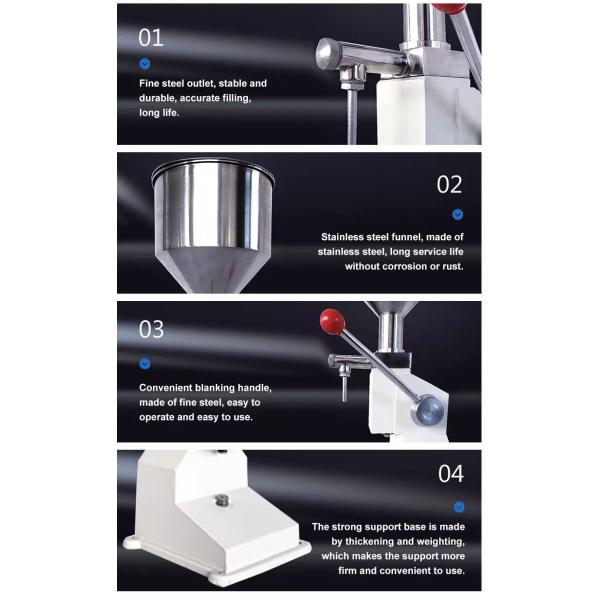 01

Fine steel outlet, stable and durable, accurate filling, long life.

02

Stainless steel funnel, made of stainless steel, long service life without corrosion or rust.

03

Convenient blanking handle, made of fine steel, easy to operate and easy to use.

04

The strong support base is made by thickening and weighting, which makes the support more firm and convenient to use.