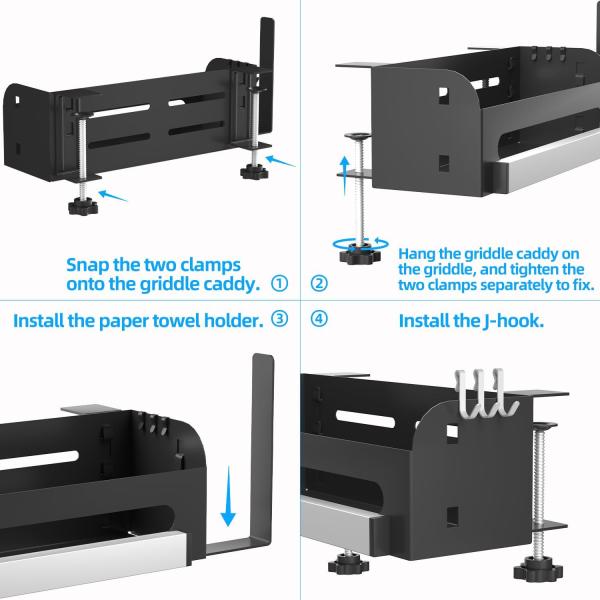 Snap the two clamps onto the griddle caddy. ①

② Hang the griddle caddy on the griddle, and tighten the two clamps separately to fix.

Install the paper towel holder. ③

④ Install the J-hook.