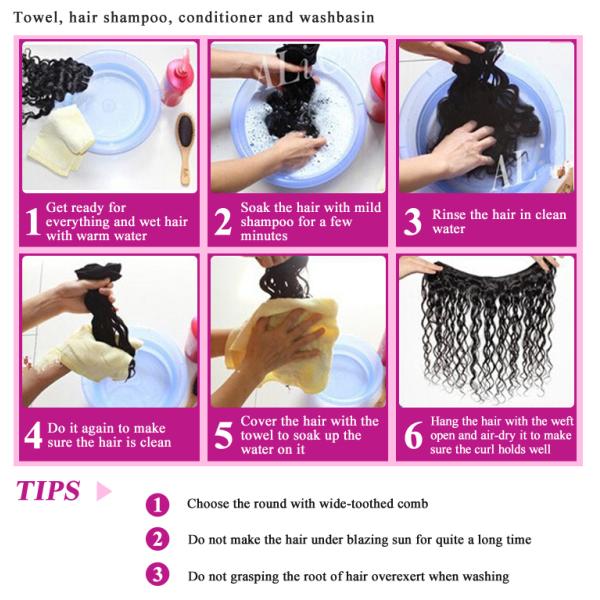 Towel, hair shampoo, conditioner and washbasin

1 Get ready for everything and wet hair with warm water

2 Soak the hair with mild shampoo for a few minutes

3 Rinse the hair in clean water

4 Do it again to make sure the hair is clean

5 Cover the hair with the towel to soak up the water on it

6 Hang the hair with the weft open and air-dry it to make sure the curl holds well

TIPS

1 Choose the round with wide-toothed comb

2 Do not make the hair under blazing sun for quite a long time

3 Do not grasping the root of hair overexert when washing