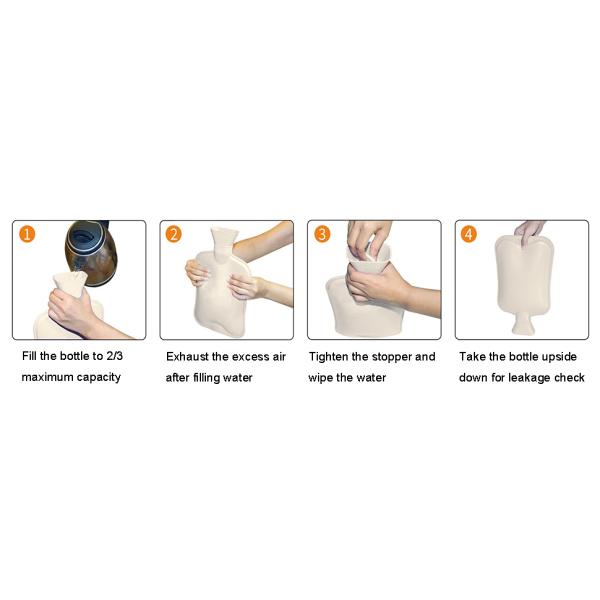 1

Fill the bottle to 2/3 maximum capacity

2

Exhaust the excess air after filling water

3

Tighten the stopper and wipe the water

4

Take the bottle upside down for leakage check