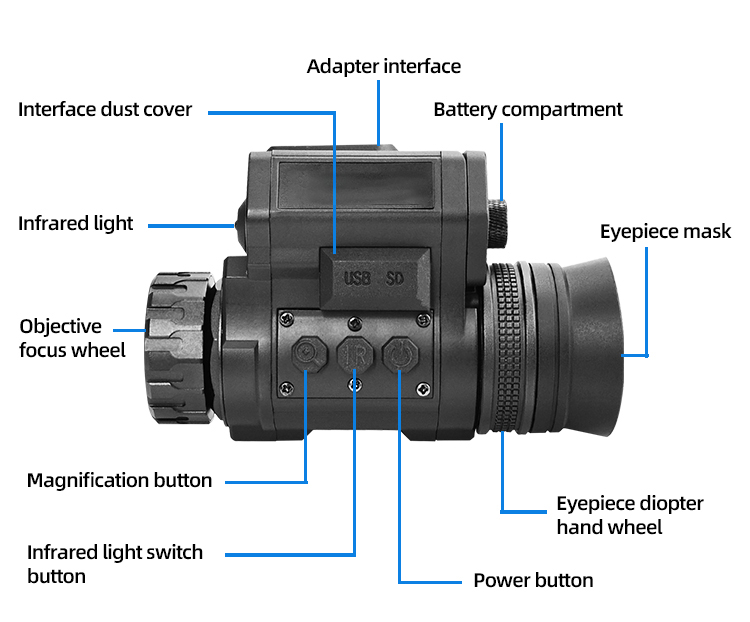 Adapter interface

Interface dust cover

Battery compartment

Infrared light

Eyepiece mask

USB SD

Objective focus wheel

IR

Magnification button

Eyepiece diopter hand wheel

Infrared light switch button

Power button