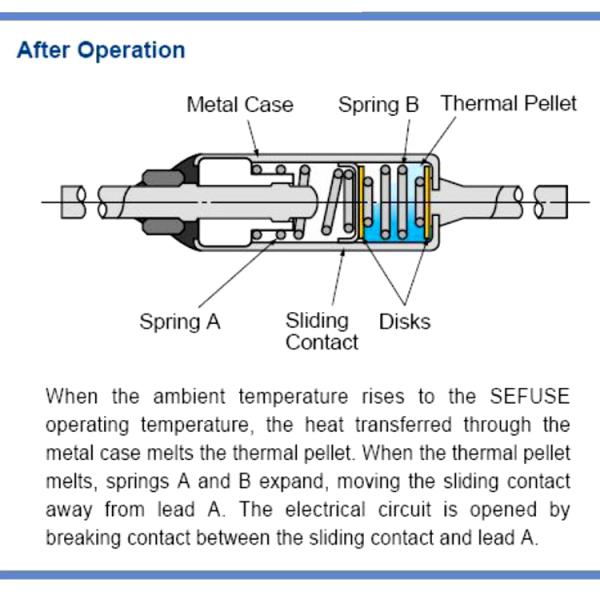 After Operation

Metal Case
Spring B
Thermal Pellet
Spring A
Sliding Contact
Disks

When the ambient temperature rises to the SEFUSE operating temperature, the heat transferred through the metal case melts the thermal pellet. When the thermal pellet melts, springs A and B expand, moving the sliding contact away from lead A. The electrical circuit is opened by breaking contact between the sliding contact and lead A.