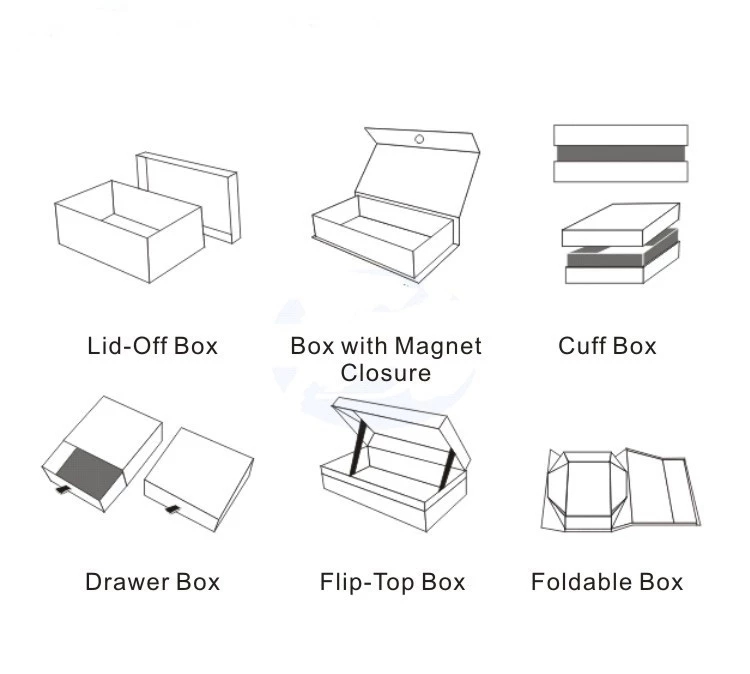 Lid-Off Box

Box with Magnet Closure

Cuff Box

Drawer Box

Flip-Top Box

Foldable Box