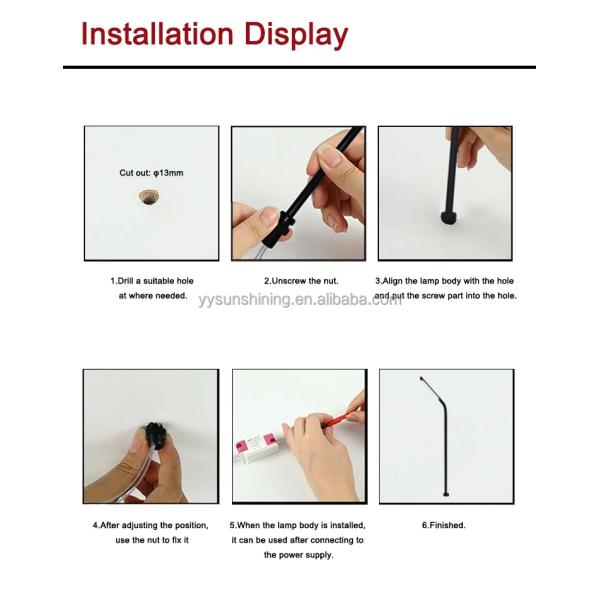 Installation Display

Cut out: φ13mm

1.Drill a suitable hole at where needed.

2.Unscrew the nut.

3.Align the lamp body with the hole and put the screw part into the hole.

yysunshining.en.alibaba.com

4.After adjusting the position, use the nut to fix it

5.When the lamp body is installed, it can be used after connecting to the power supply.

6.Finished.