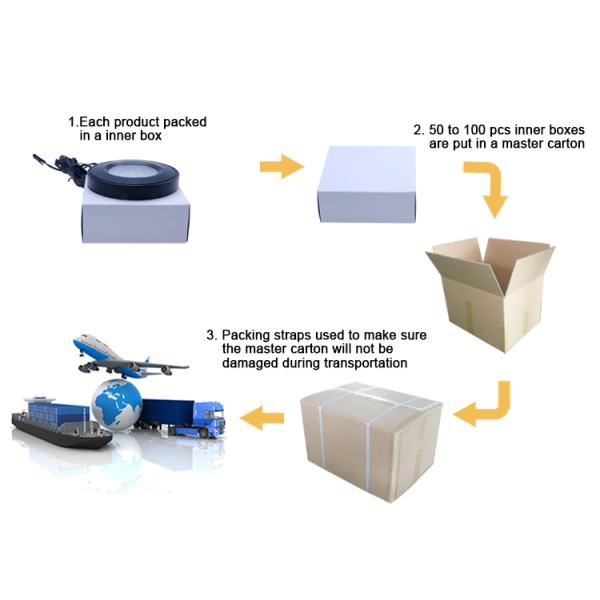 1.Each product packed in a inner box

2. 50 to 100 pcs inner boxes are put in a master carton

3. Packing straps used to make sure the master carton will not be damaged during transportation