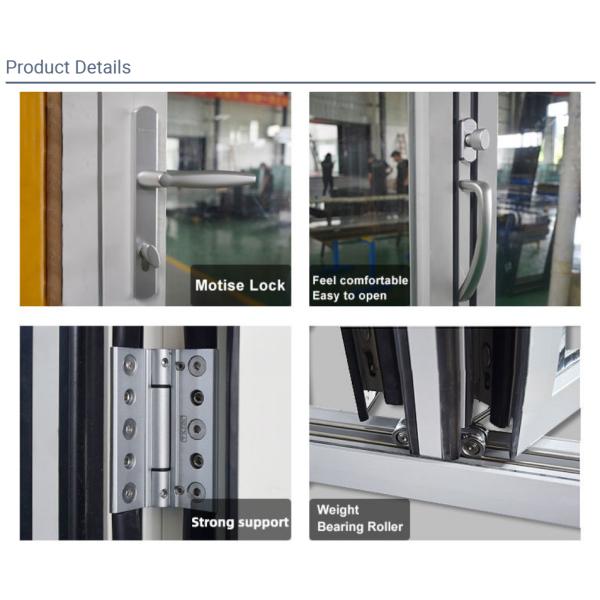 Product Details

Motise Lock

Feel comfortable
Easy to open

Strong support

Weight
Bearing Roller