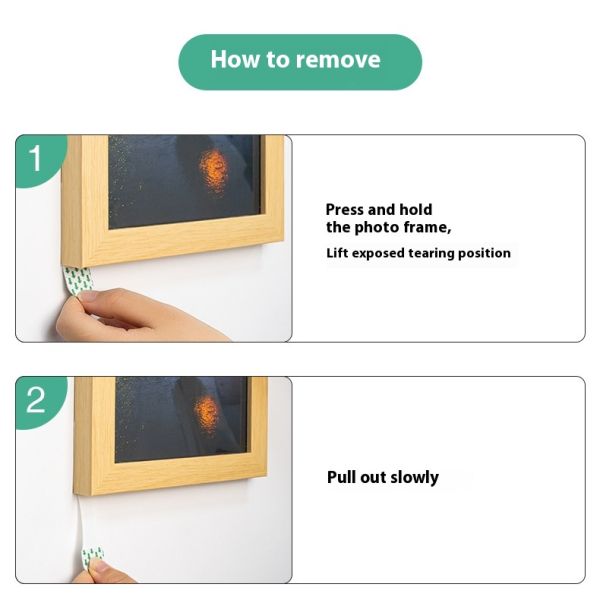 How to remove

1

Press and hold
the photo frame,

Lift exposed tearing position

2

Pull out slowly