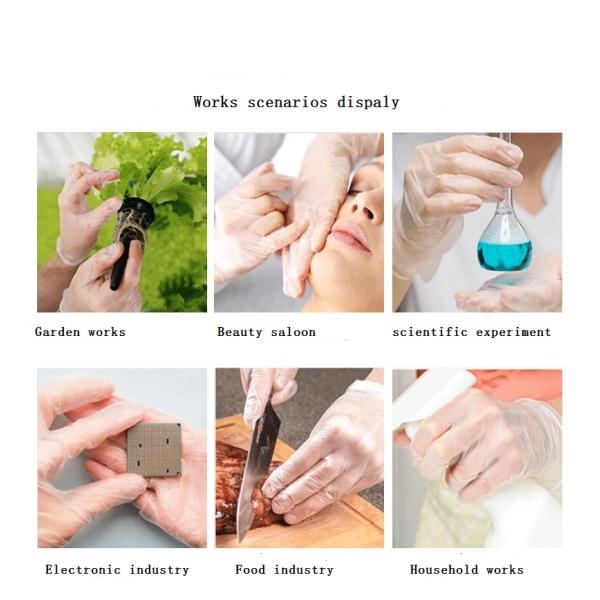 Works scenarios dispaly

Garden works

Beauty saloon

scientific experiment

Electronic industry

Food industry

Household works