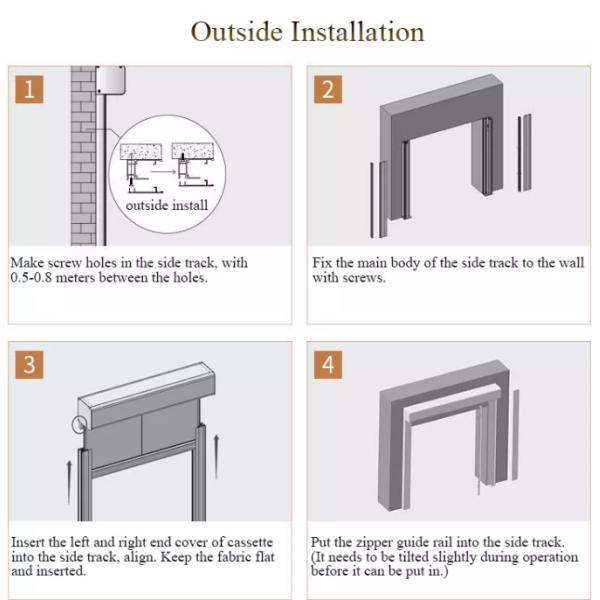 Outside Installation

1

outside install

Make screw holes in the side track, with 0.5-0.8 meters between the holes.

2

Fix the main body of the side track to the wall with screws.

3

Insert the left and right end cover of cassette into the side track, align. Keep the fabric flat and inserted.

4

Put the zipper guide rail into the side track. (It needs to be tilted slightly during operation before it can be put in.)