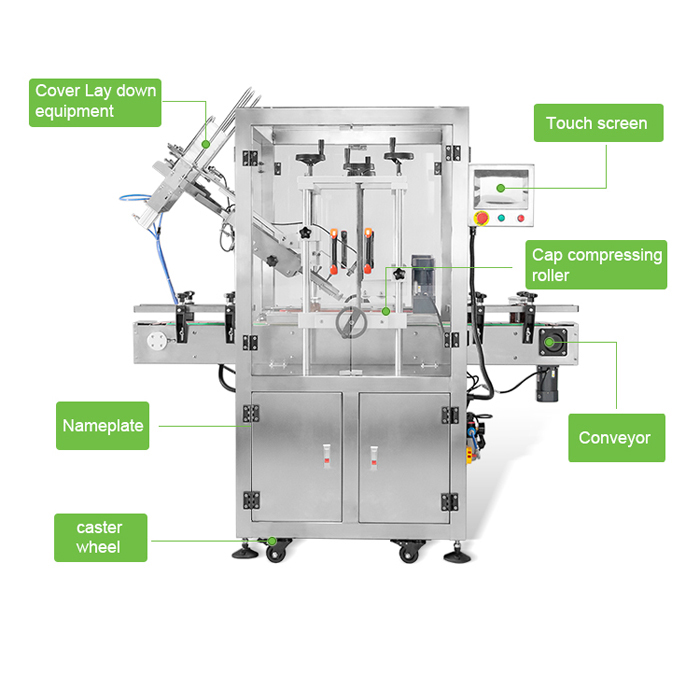 Cover Lay down equipment

Touch screen

Cap compressing roller

Nameplate

Conveyor

caster wheel