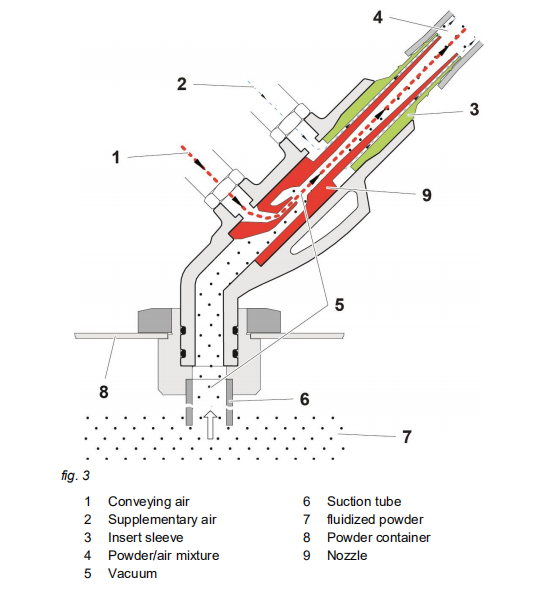 4

2

3

1

9

5

8

6

7

fig. 3

1 Conveying air
2 Supplementary air
3 Insert sleeve
4 Powder/air mixture
5 Vacuum

6 Suction tube
7 fluidized powder
8 Powder container
9 Nozzle