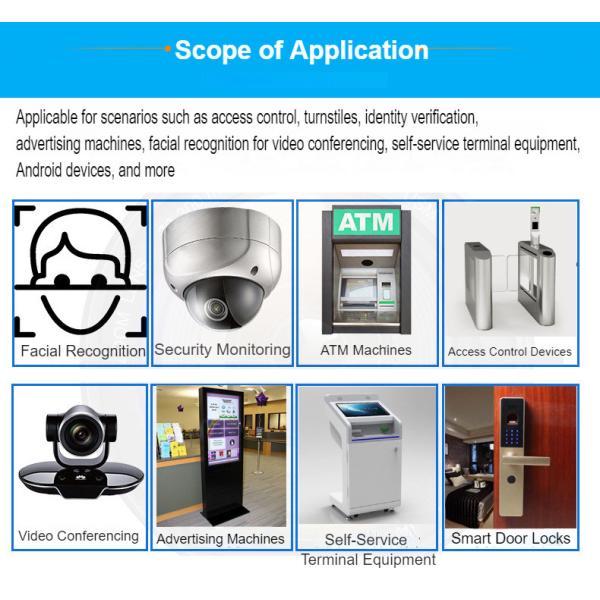 Scope of Application

Applicable for scenarios such as access control, turnstiles, identity verification, advertising machines, facial recognition for video conferencing, self-service terminal equipment, Android devices, and more

Facial Recognition

Security Monitoring

ATM

ATM Machines

Access Control Devices

Video Conferencing

Advertising Machines

Self-Service Terminal Equipment

Smart Door Locks