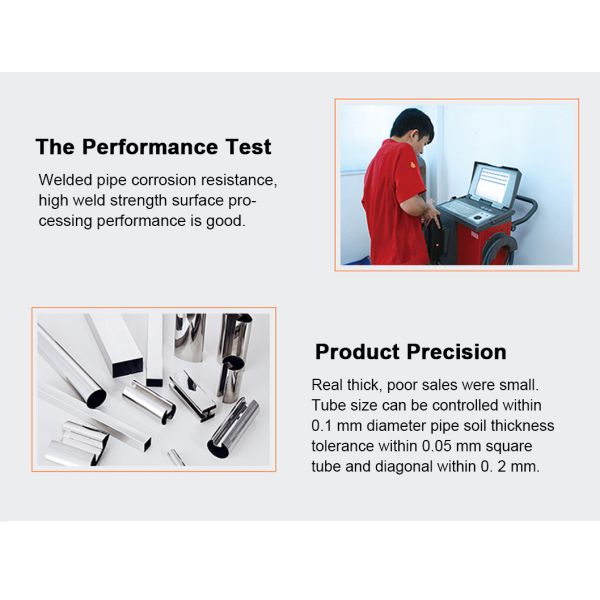 The Performance Test

Welded pipe corrosion resistance, high weld strength surface processing performance is good.

Product Precision

Real thick, poor sales were small. Tube size can be controlled within 0.1 mm diameter pipe soil thickness tolerance within 0.05 mm square tube and diagonal within 0. 2 mm.