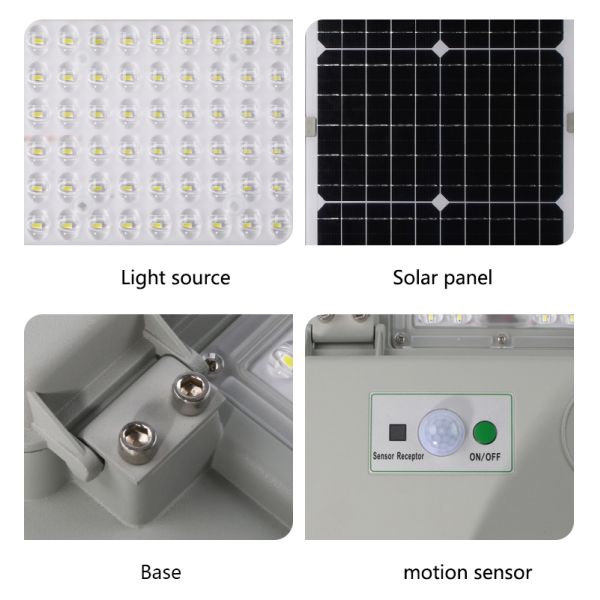 Light source

Solar panel

Sensor Receptor

ON/OFF

Base

motion sensor