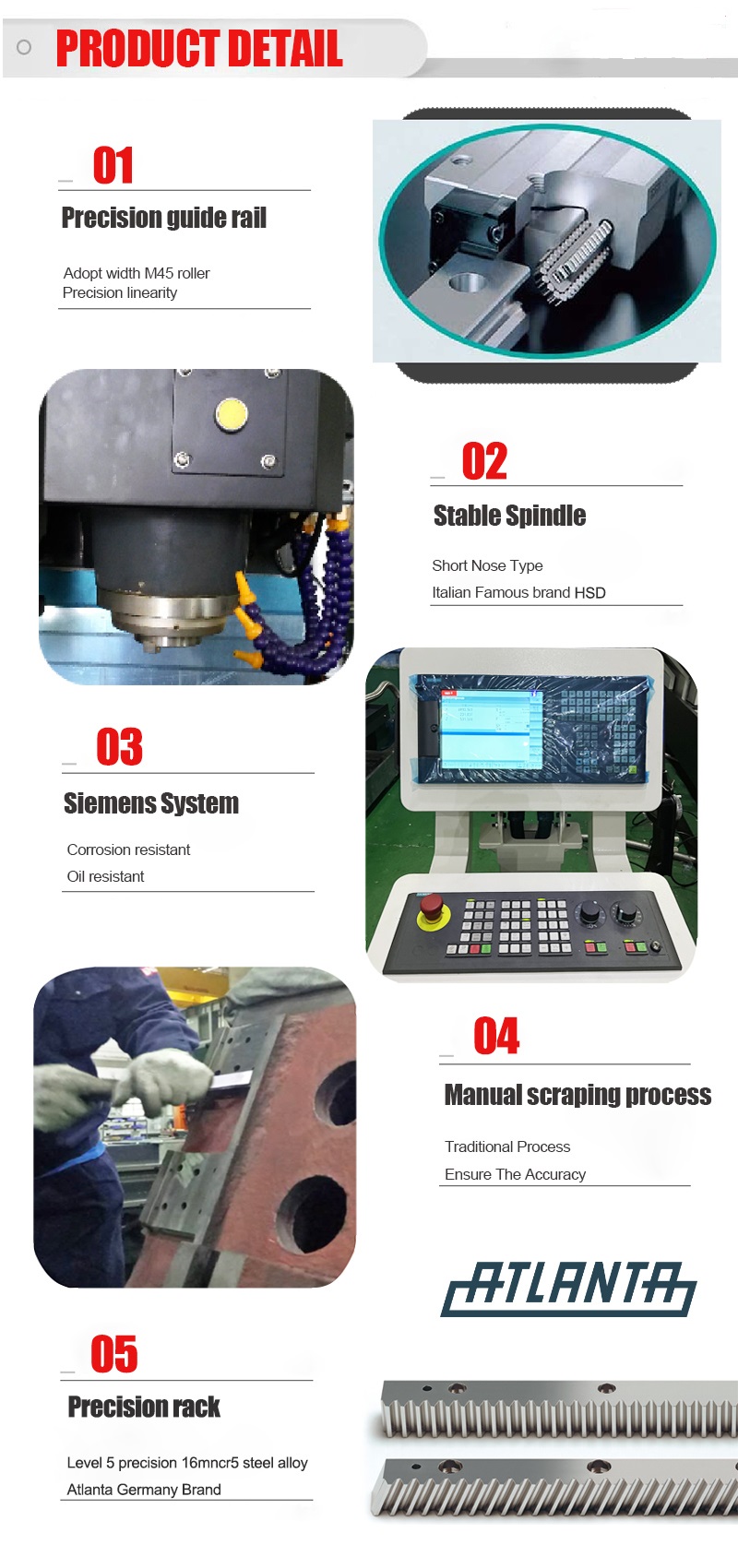 PRODUCT DETAIL

01

Precision guide rail

Adopt width M45 roller
Precision linearity

02

Stable Spindle

Short Nose Type
Italian Famous brand HSD

03

Siemens System

Corrosion resistant
Oil resistant

04

Manual scraping process

Traditional Process
Ensure The Accuracy

ATLANTA

05

Precision rack

Level 5 precision 16mncr5 steel alloy
Atlanta Germany Brand