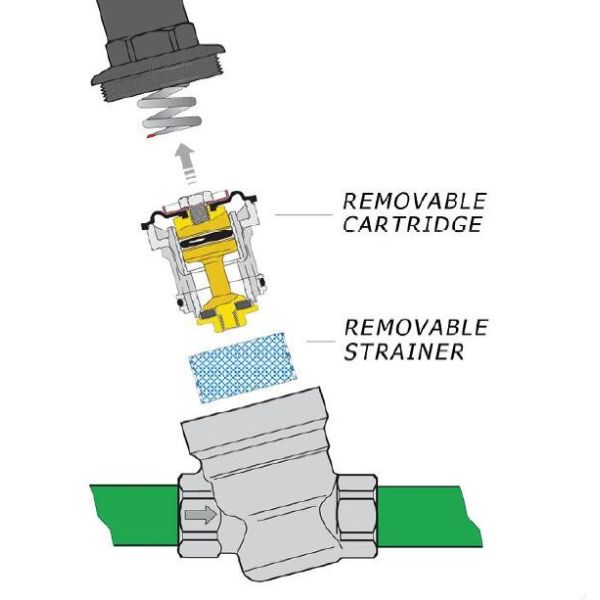 REMOVABLE CARTRIDGE

REMOVABLE STRAINER