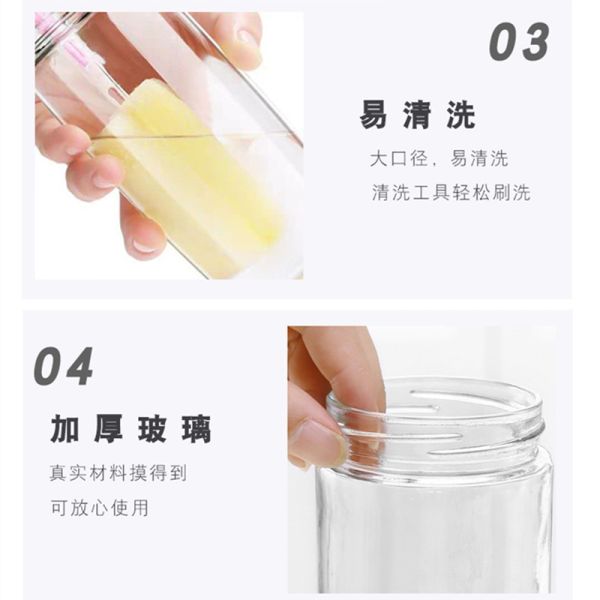 03

易清洗

大口径，易清洗

清洗工具轻松刷洗

04

加厚玻璃

真实材料摸得到

可放心使用