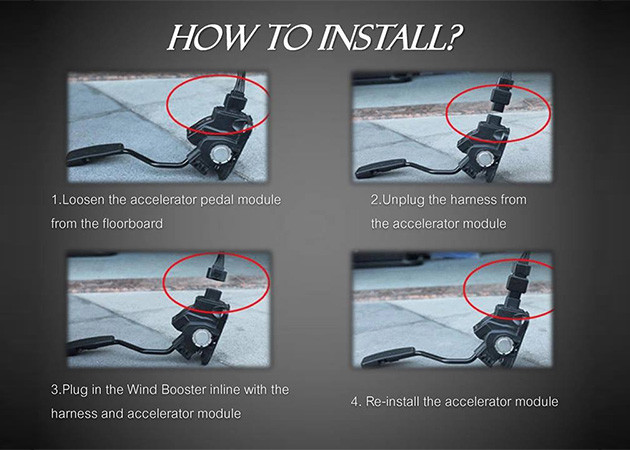 HOW TO INSTALL?

1.Loosen the accelerator pedal module from the floorboard

2.Unplug the harness from the accelerator module

3.Plug in the Wind Booster inline with the harness and accelerator module

4. Re-install the accelerator module