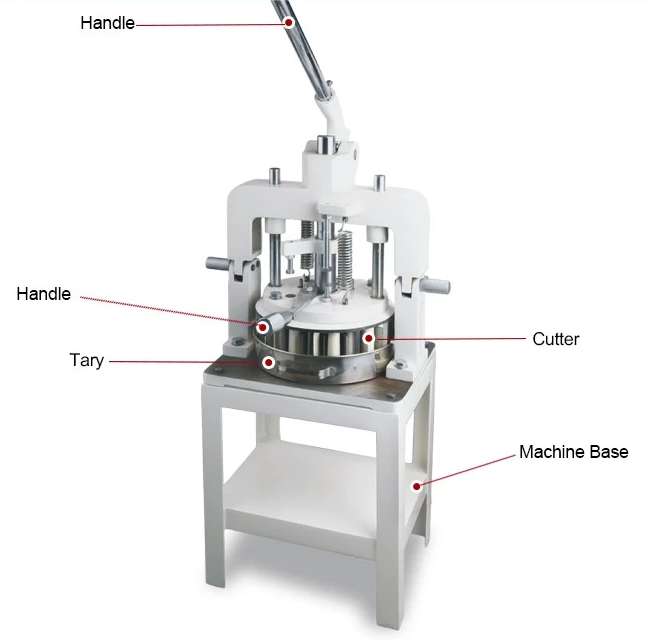 Handle

Handle

Cutter

Tary

Machine Base