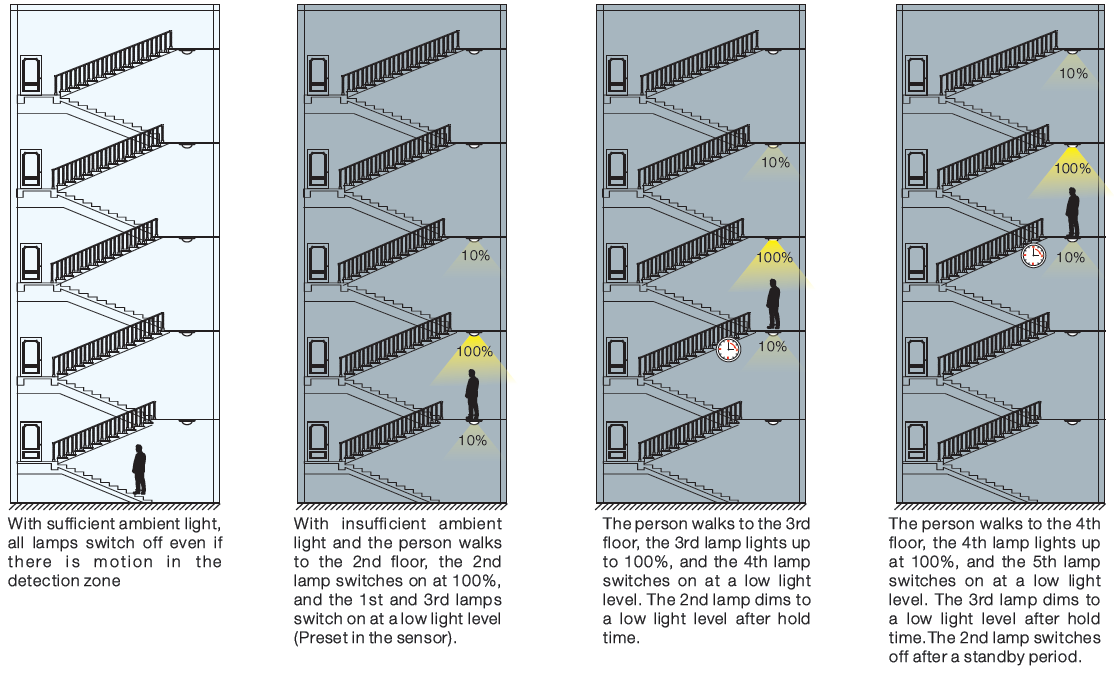 With sufficient ambient light, all lamps switch off even if there is motion in the detection zone

10%

100%

10%

With insufficient ambient light and the person walks to the 2nd floor, the 2nd lamp switches on at 100%, and the 1st and 3rd lamps switch on at a low light level (Preset in the sensor).

10%

100%

10%

The person walks to the 3rd floor, the 3rd lamp lights up to 100%, and the 4th lamp switches on at a low light level. The 2nd lamp dims to a low light level after hold time.

10%

100%

10%

The person walks to the 4th floor, the 4th lamp lights up at 100%, and the 5th lamp switches on at a low light level. The 3rd lamp dims to a low light level after hold time. The 2nd lamp switches off after a standby period.