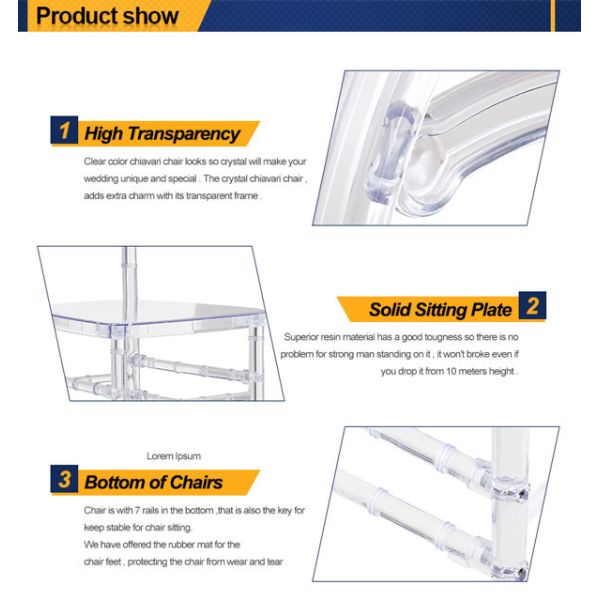 Product show

1 High Transparency

Clear color chiavari chair looks so crystal will make your wedding unique and special . The crystal chiavari chair , adds extra charm with its transparent frame .

Solid Sitting Plate 2

Superior resin material has a good tougness so there is no problem for strong man standing on it , it won't broke even if you drop it from 10 meters height .

Lorem Ipsum

3 Bottom of Chairs

Chair is with 7 rails in the bottom ,that is also the key for keep stable for chair sitting.

We have offered the rubber mat for the chair feet , protecting the chair from wear and tear