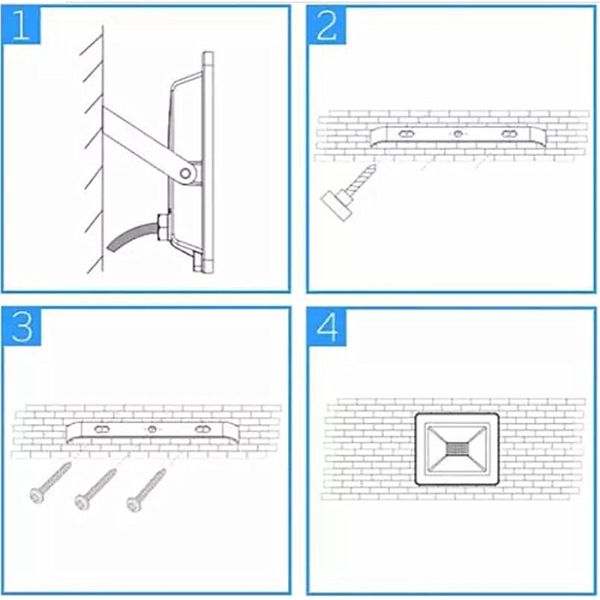 1

2

3

4