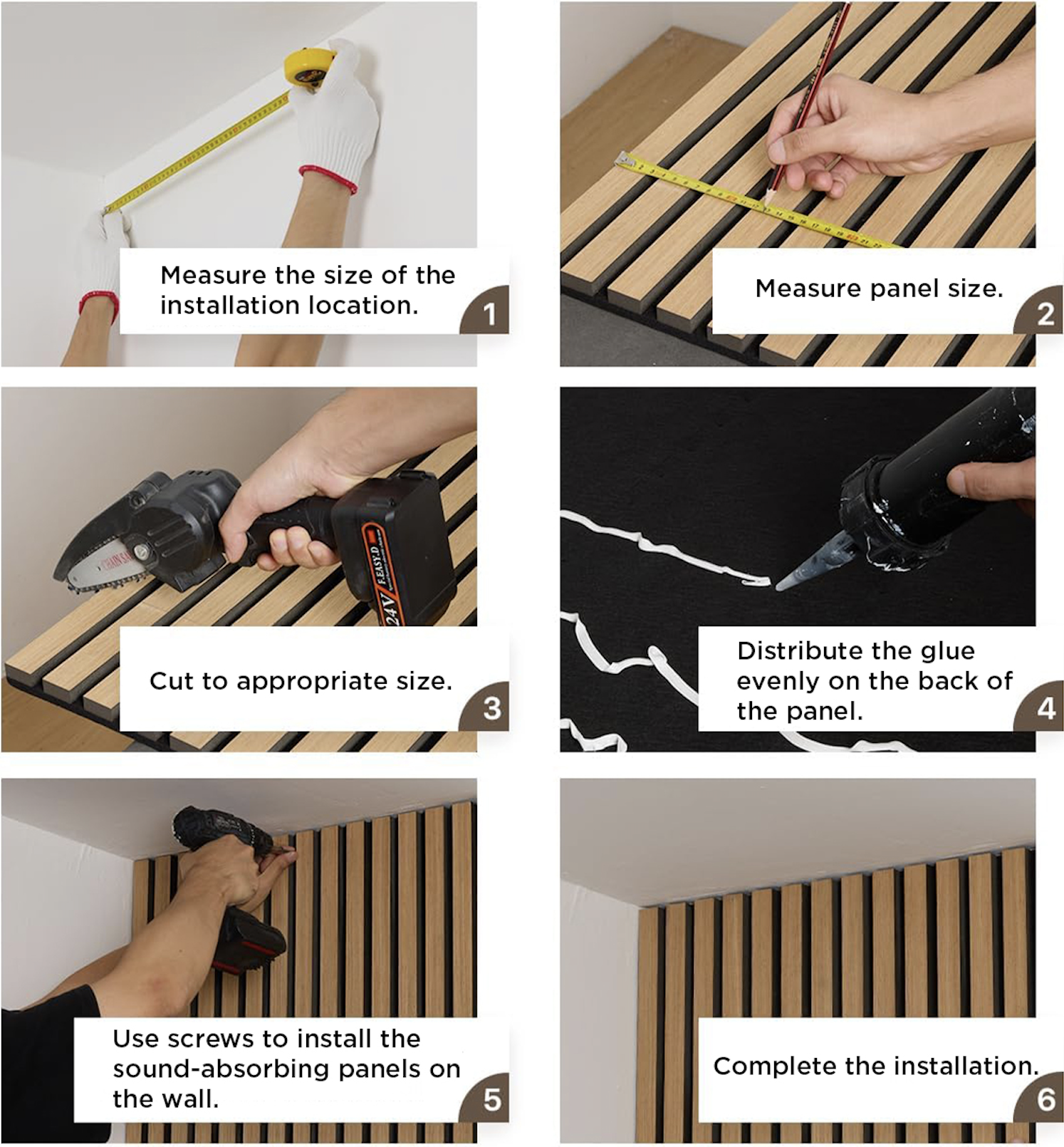 Measure the size of the installation location.

1

Measure panel size.

2

CHAIN SAW

F.EASY.D

24V

Cut to appropriate size.

3

Distribute the glue evenly on the back of the panel.

4

Use screws to install the sound-absorbing panels on the wall.

5

Complete the installation.

6