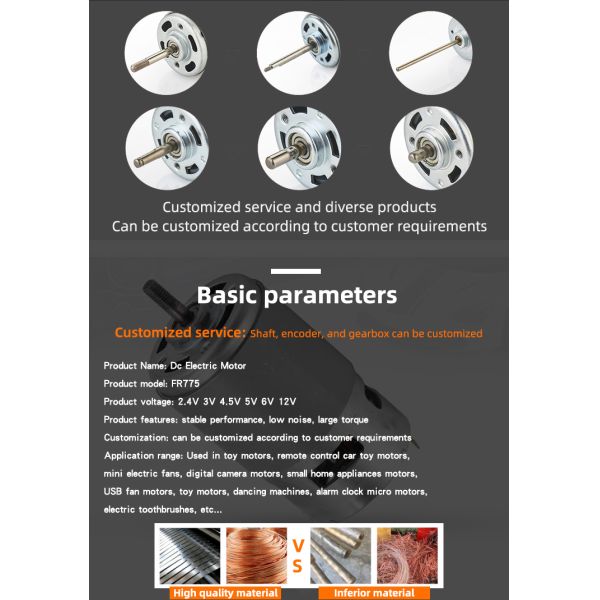 Customized service and diverse products
Can be customized according to customer requirements

Basic parameters

Customized service: Shaft, encoder, and gearbox can be customized

Product Name: Dc Electric Motor
Product model: FR775
Product voltage: 2.4V 3V 4.5V 5V 6V 12V
Product features: stable performance, low noise, large torque
Customization: can be customized according to customer requirements
Application range: Used in toy motors, remote control car toy motors, mini electric fans, digital camera motors, small home appliances motors, USB fan motors, toy motors, dancing machines, alarm clock micro motors, electric toothbrushes, etc...

VS

High quality material
Inferior material