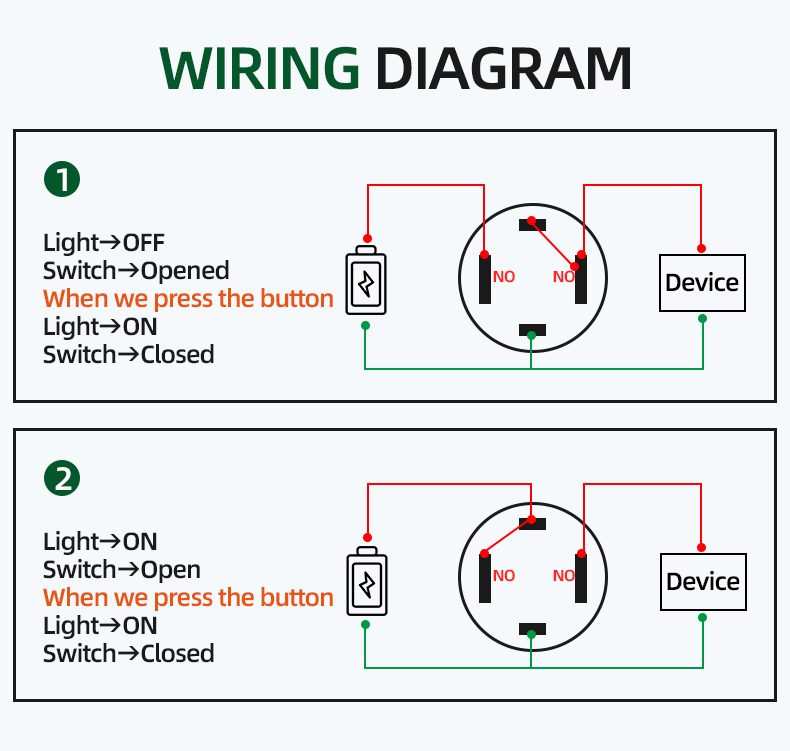 WIRING DIAGRAM

1

Light→OFF
Switch→Opened
When we press the button
Light→ON
Switch→Closed

NO NO

Device

2

Light→ON
Switch→Open
When we press the button
Light→ON
Switch→Closed

NO NO

Device